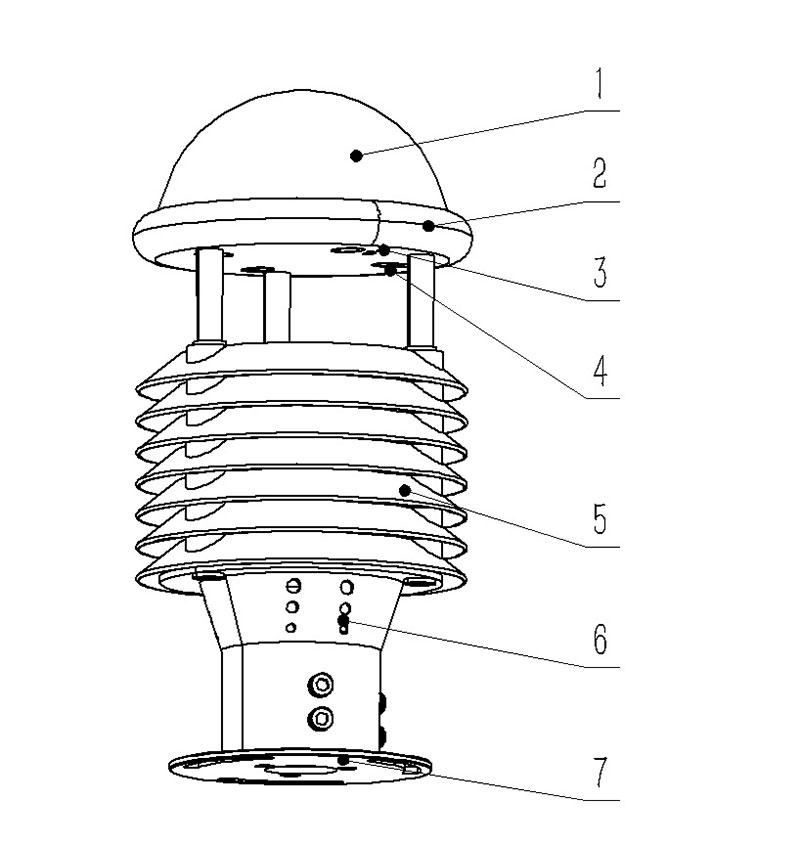 1
2
3
4
5
6
7